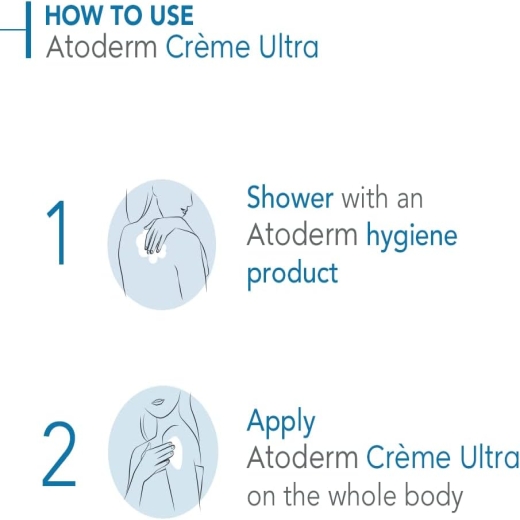 HOW TO USE
Atoderm Crème Ultra

1

Shower with an Atoderm hygiene product

2

Apply
Atoderm Crème Ultra on the whole body