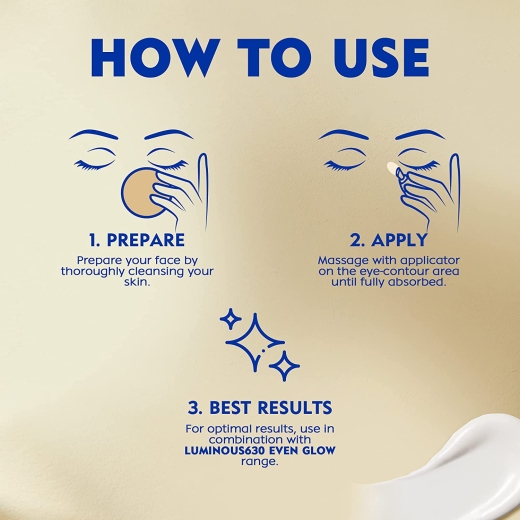 HOW TO USE

1. PREPARE

Prepare your face by thoroughly cleansing your skin.

2. APPLY

Massage with applicator on the eye-contour area until fully absorbed.

3. BEST RESULTS

For optimal results, use in combination with LUMINOUS630 EVEN GLOW range.